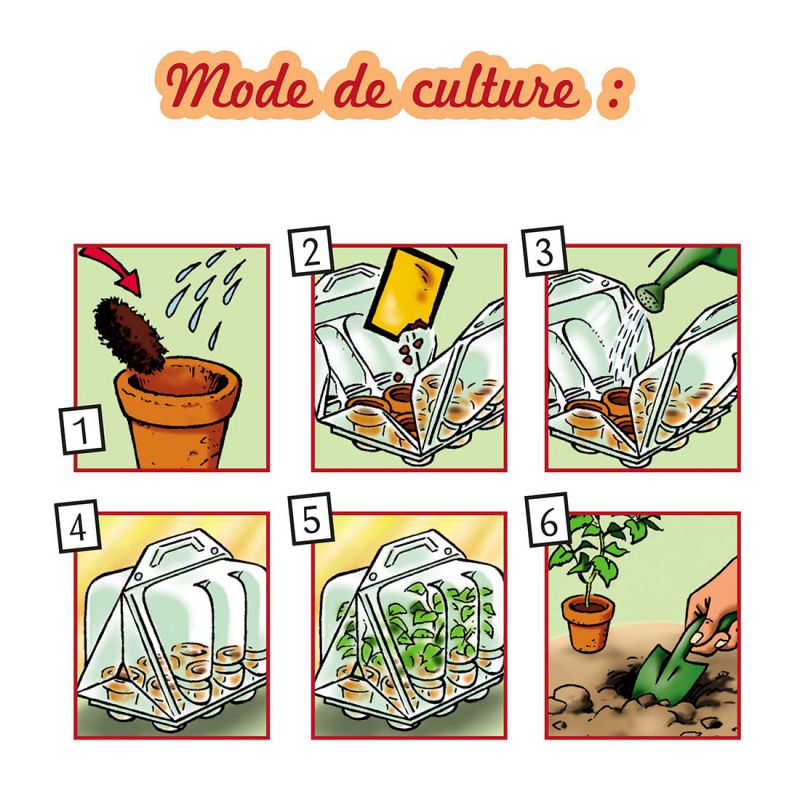 Mode de culture :

1

2

3

4

5

6