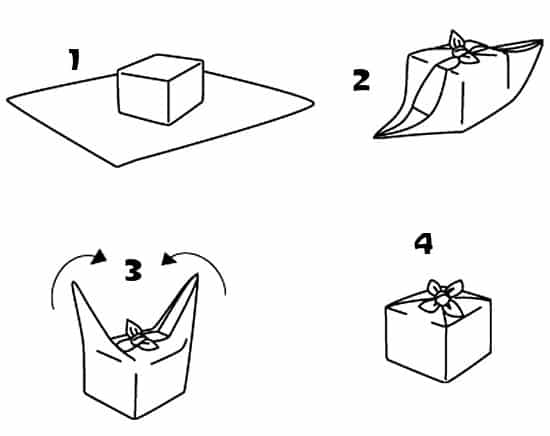 1

2

3

4